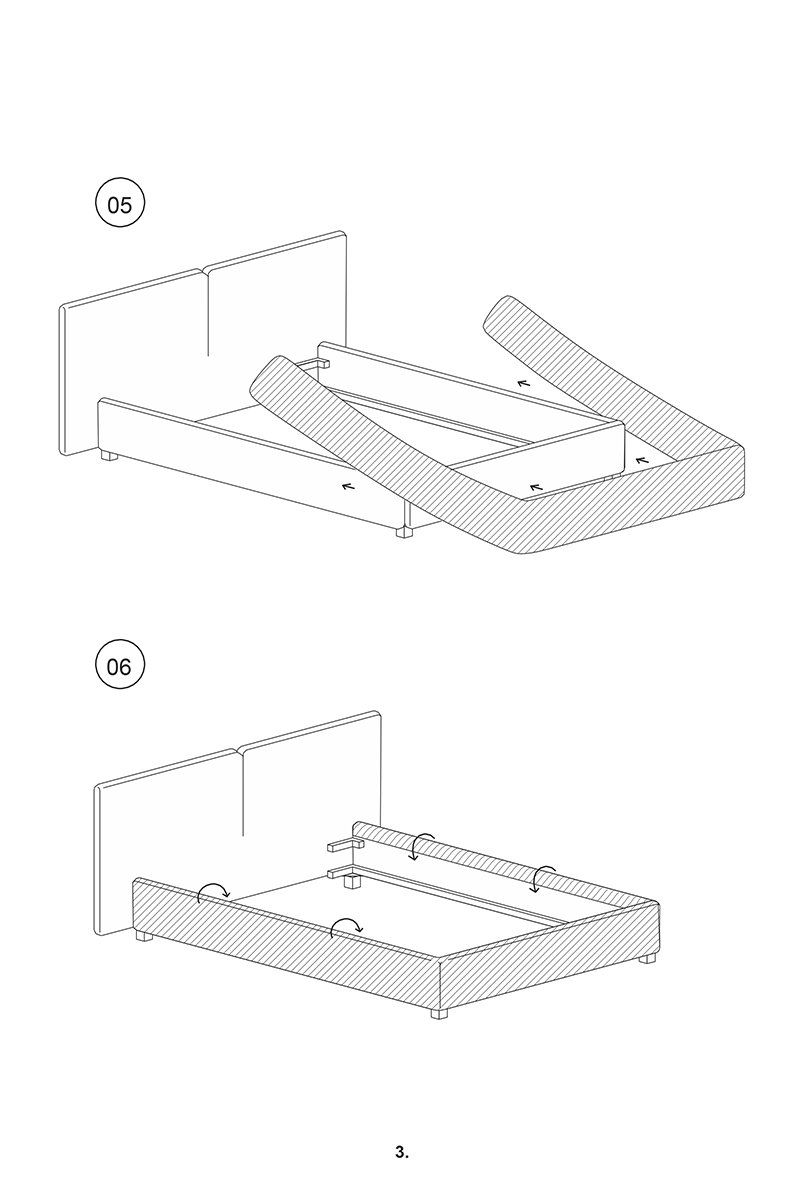 05

06

3.