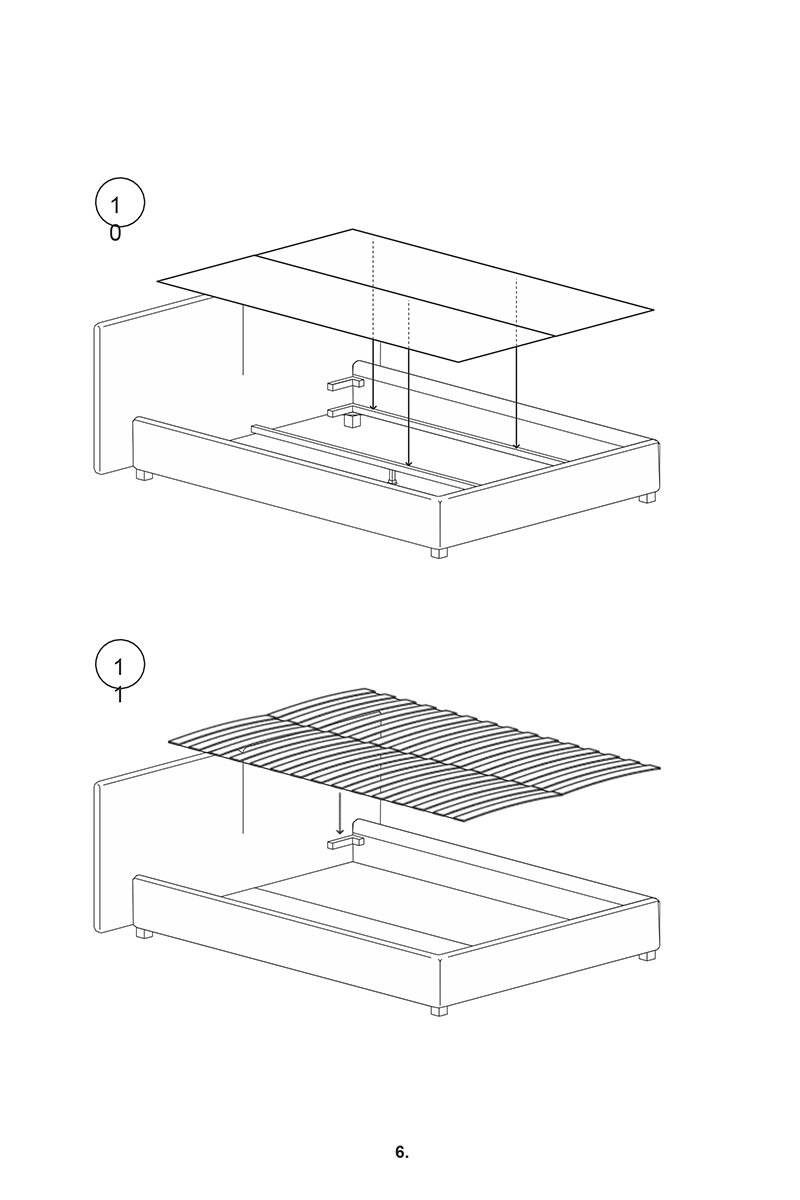 10

11

6.