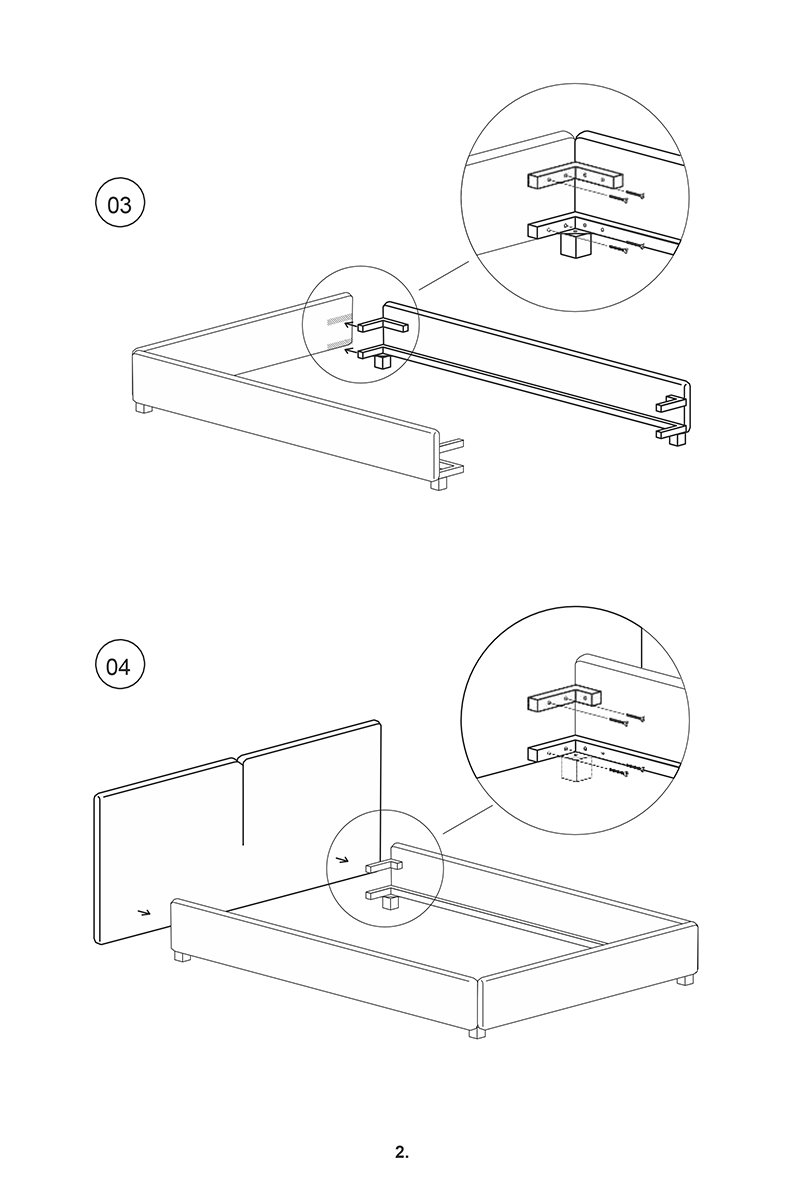 03

04

2.